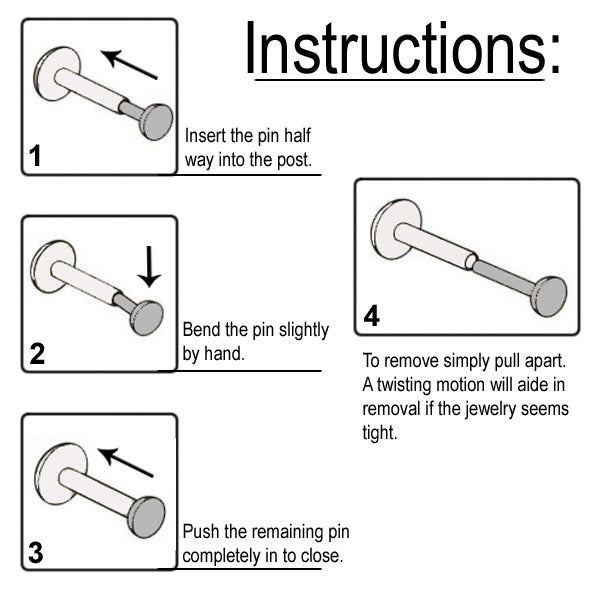 Instructions:

1

Insert the pin half way into the post.

2

Bend the pin slightly by hand.

3

Push the remaining pin completely in to close.

4

To remove simply pull apart. A twisting motion will aide in removal if the jewelry seems tight.